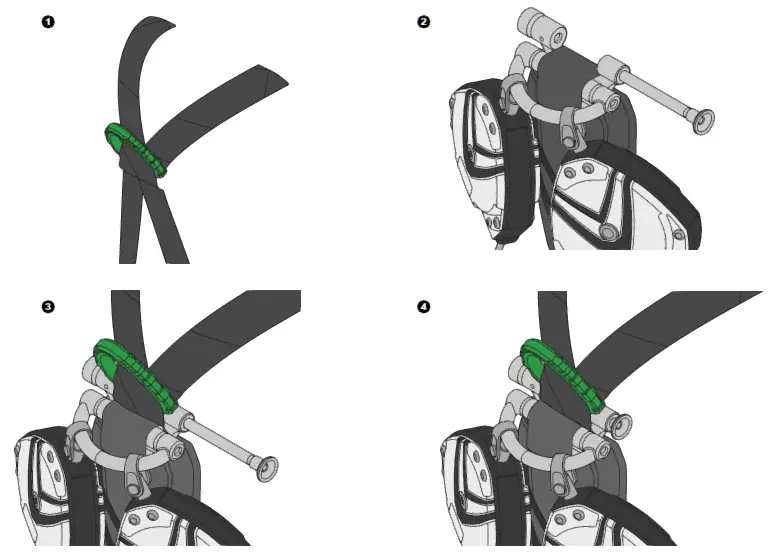 1

2

3

4