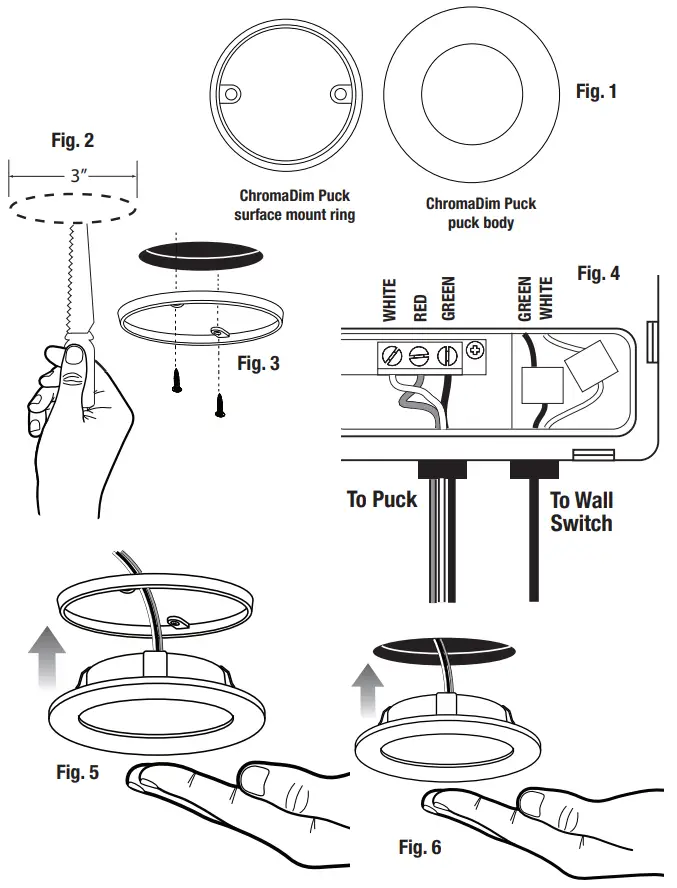 Fig. 1

ChromaDim Puck surface mount ring

ChromaDim Puck puck body

Fig. 2

3"

Fig. 3

Fig. 4

WHITE RED GREEN

GREEN WHITE

To Puck

To Wall Switch

Fig. 5

Fig. 6