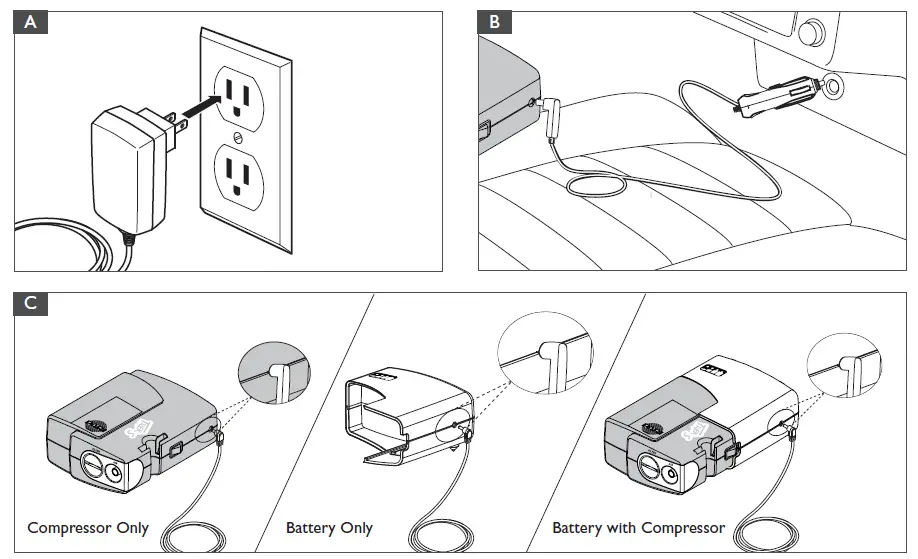 A

B

C

Compressor Only

Battery Only

Battery with Compressor