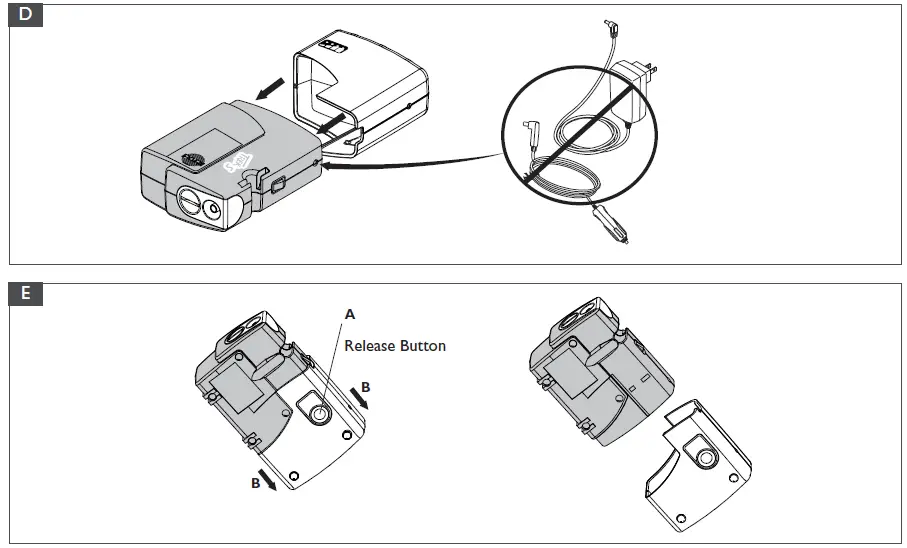 D

E

A

Release Button

B

B