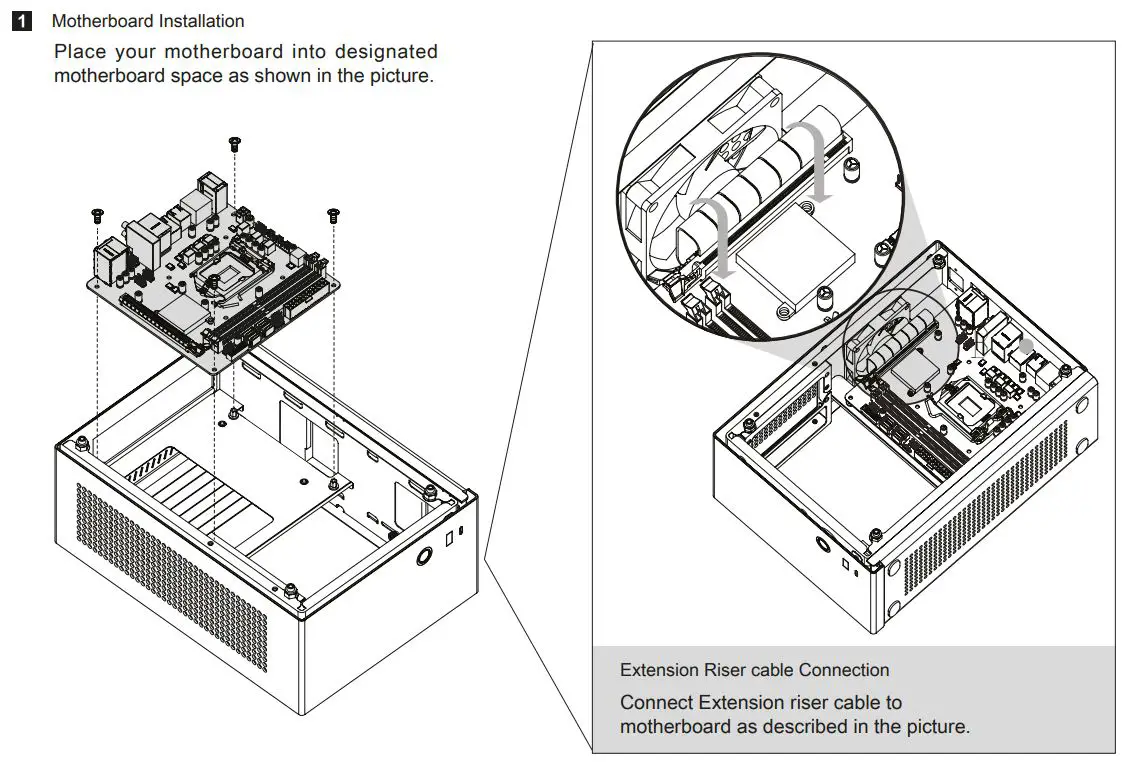 1 Motherboard Installation

Place your motherboard into designated motherboard space as shown in the picture.

Extension Riser cable Connection

Connect Extension riser cable to motherboard as described in the picture.