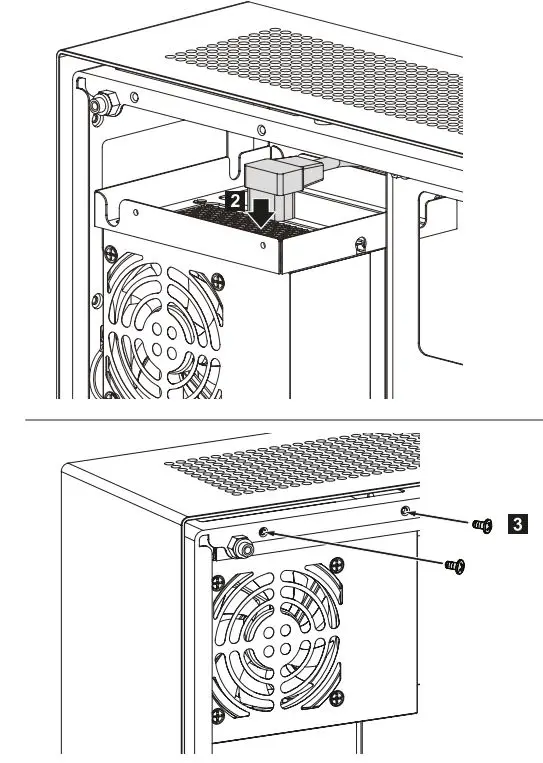 2

3