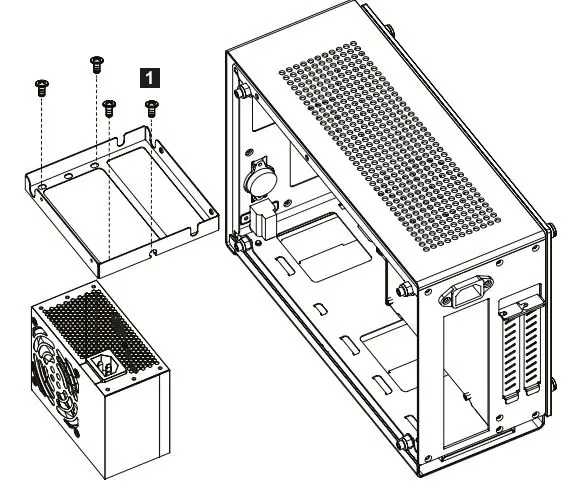 1