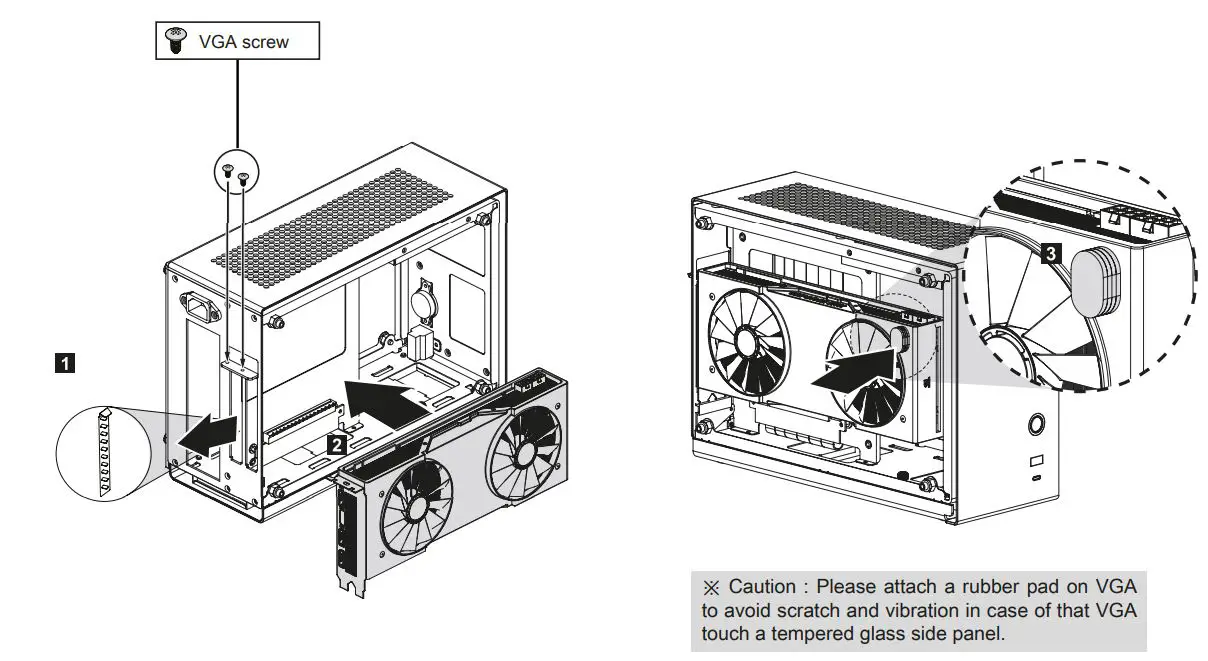 VGA screw

1

2

3

※ Caution : Please attach a rubber pad on VGA to avoid scratch and vibration in case of that VGA touch a tempered glass side panel.