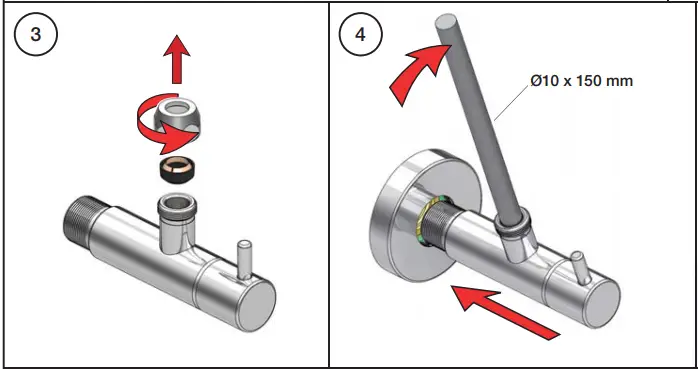 3

4

Ø10 x 150 mm