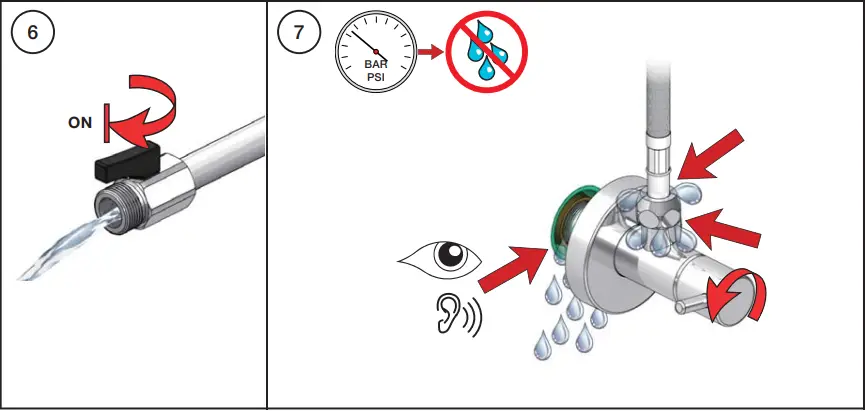 6

ON

7

BAR
PSI