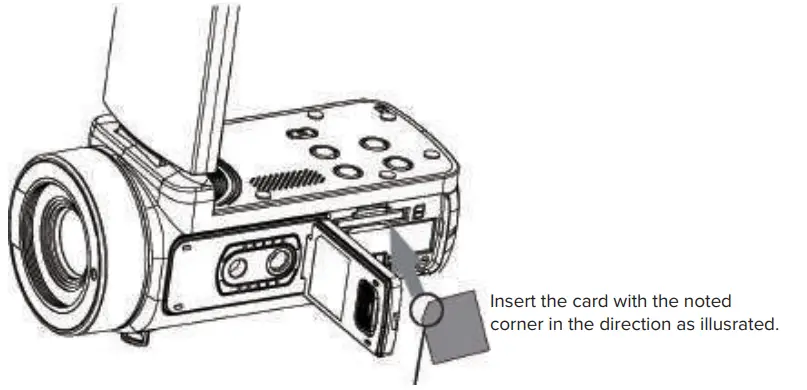 Insert the card with the noted corner in the direction as illusrated.