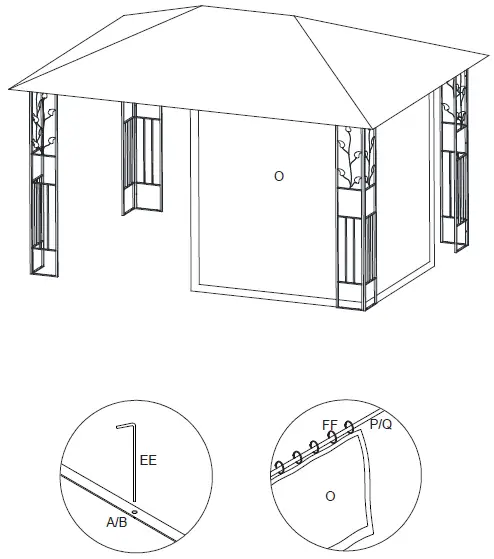 O

EE

A/B

FF

P/Q

O