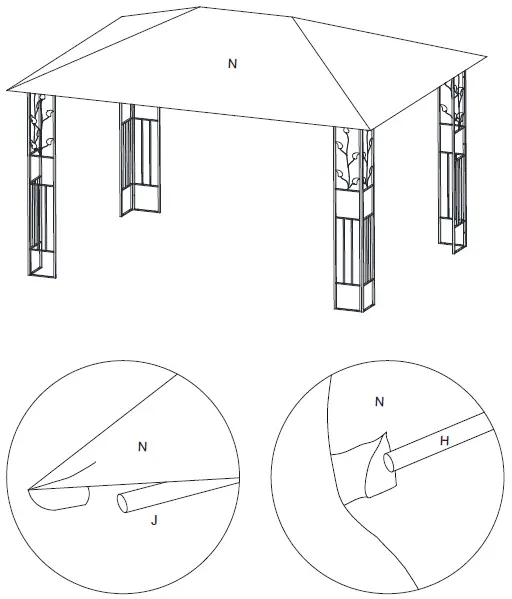 N

N

J

N

H