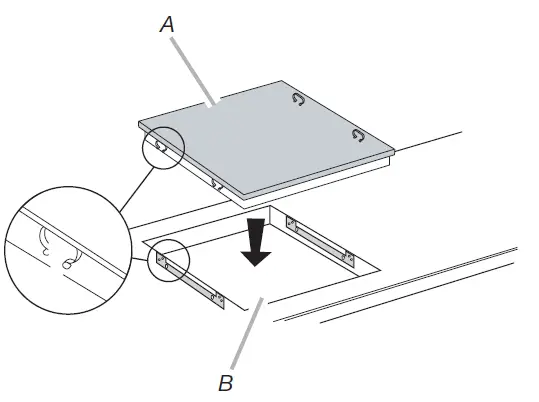 A

B