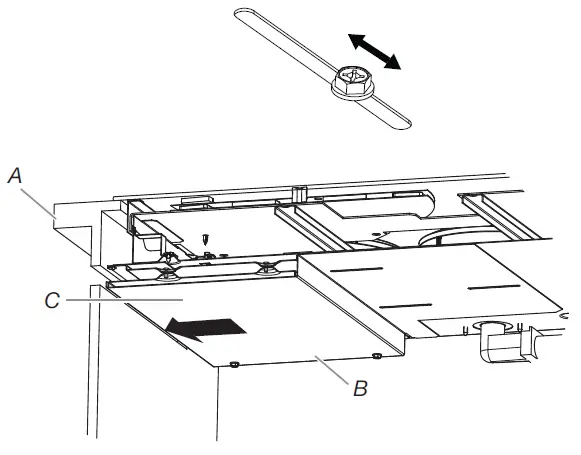 A
C
B