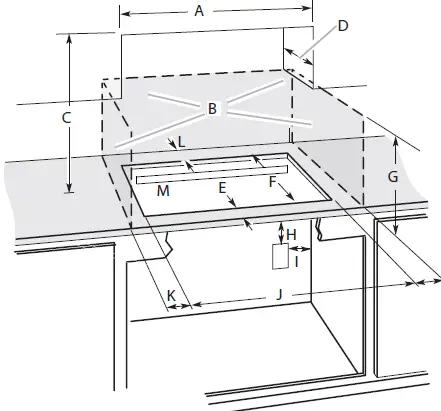 A
D
C
B
L
G
M
E
F
H
I
K
J