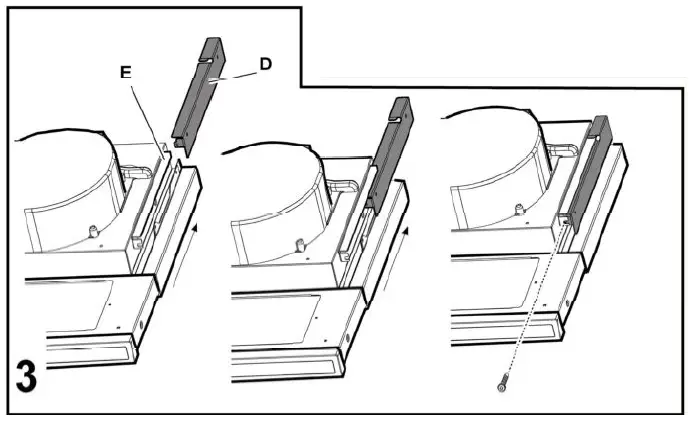 E
D
3