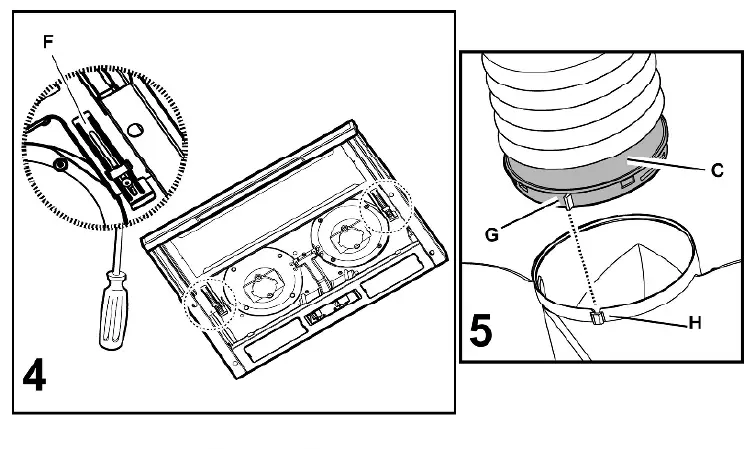 F

4

C

G

H

5