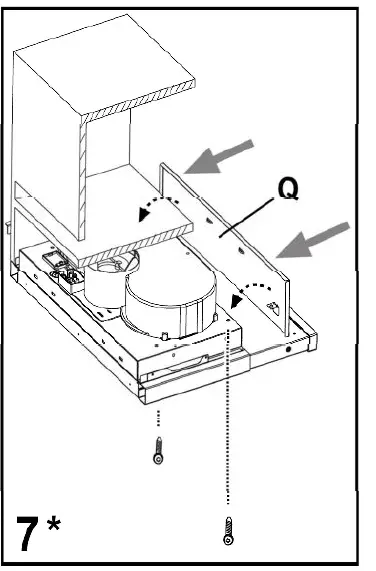 Q

7*