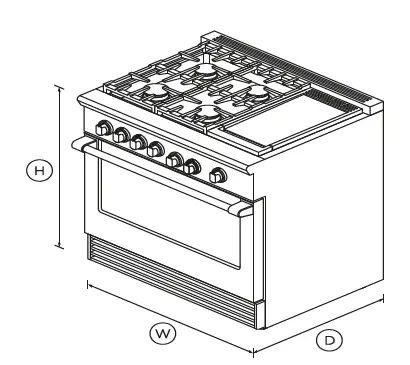 H

W

D