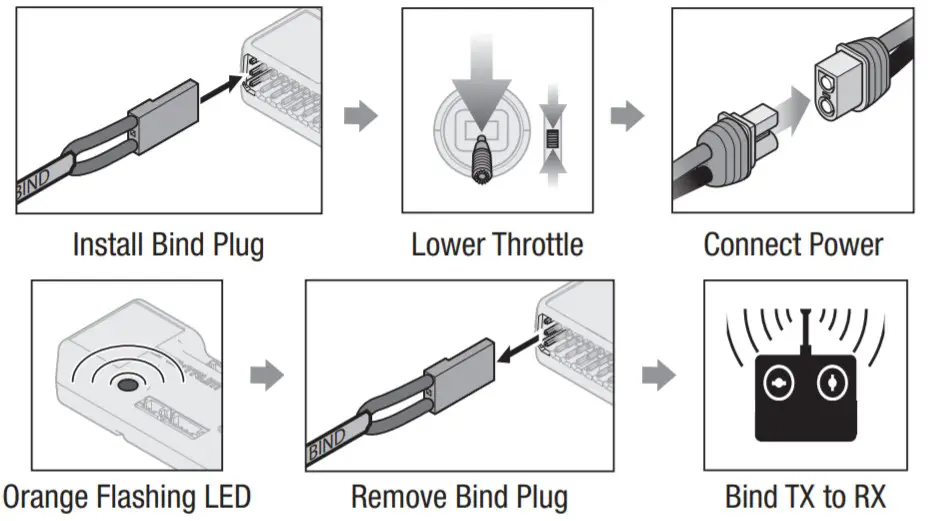 BIND

Install Bind Plug

Lower Throttle

Connect Power

Orange Flashing LED

BIND

Remove Bind Plug

Bind TX to RX