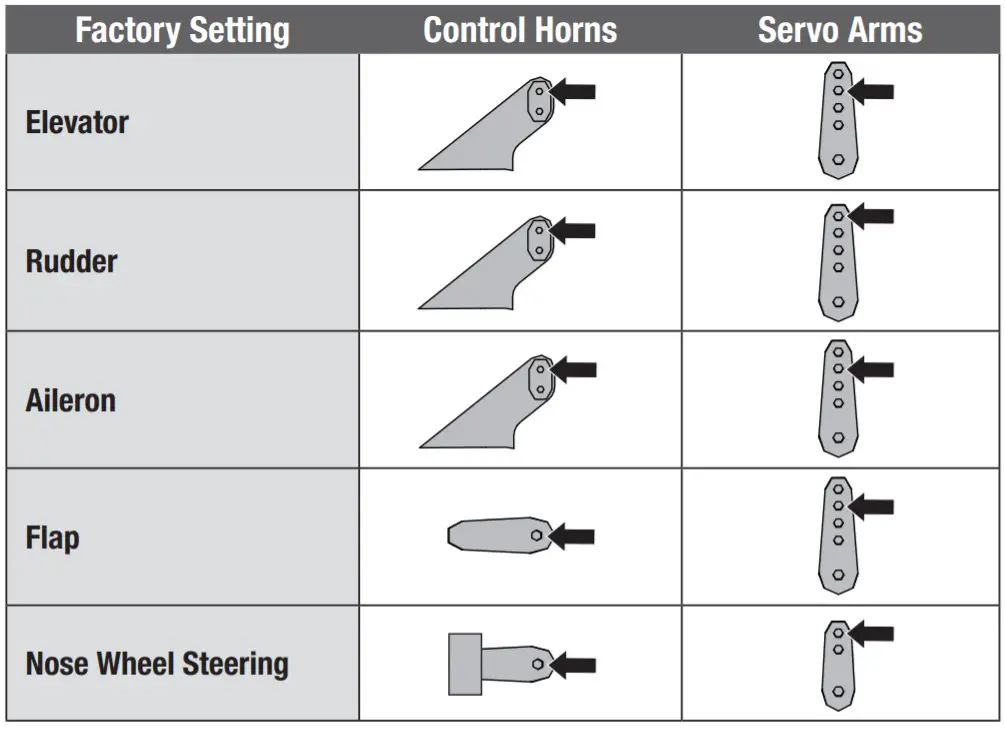 | Factory Setting | Control Horns | Servo Arms |
|---|---|---|
| Elevator | | |
| Rudder | | |
| Aileron | | |
| Flap | | |
| Nose Wheel Steering | | |