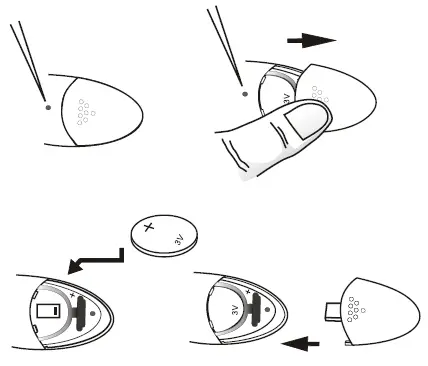 3V

+

3V

+

3V

+