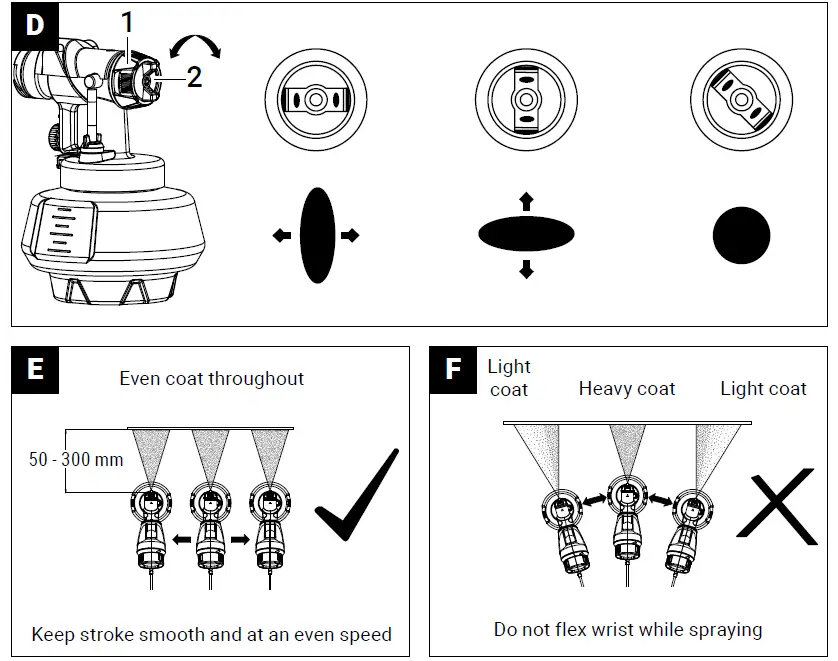 D

1

2

E

Even coat throughout

50 - 300 mm

Keep stroke smooth and at an even speed

F

Light coat

Heavy coat

Light coat

Do not flex wrist while spraying