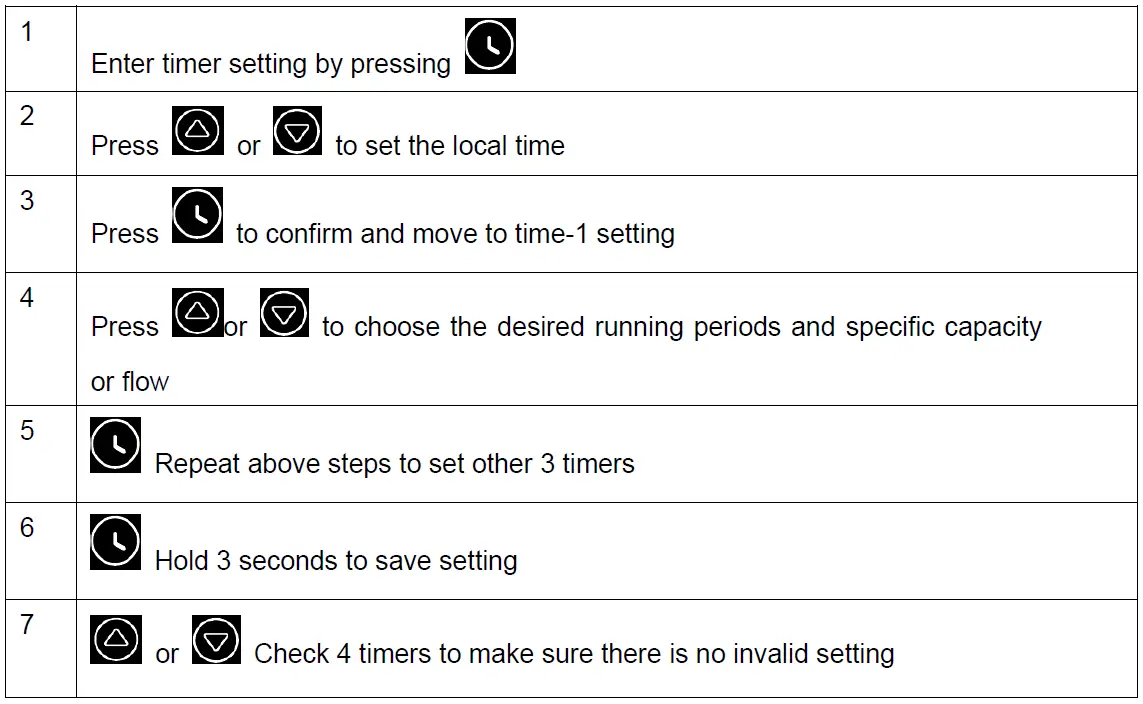 | 1 | Enter timer setting by pressing |
|---|---|
| 2 | Press or to set the local time |
| 3 | Press to confirm and move to time-1 setting |
| 4 | Press or to choose the desired running periods and specific capacity or flow |
| 5 | Repeat above steps to set other 3 timers |
| 6 | Hold 3 seconds to save setting |
| 7 | or Check 4 timers to make sure there is no invalid setting |