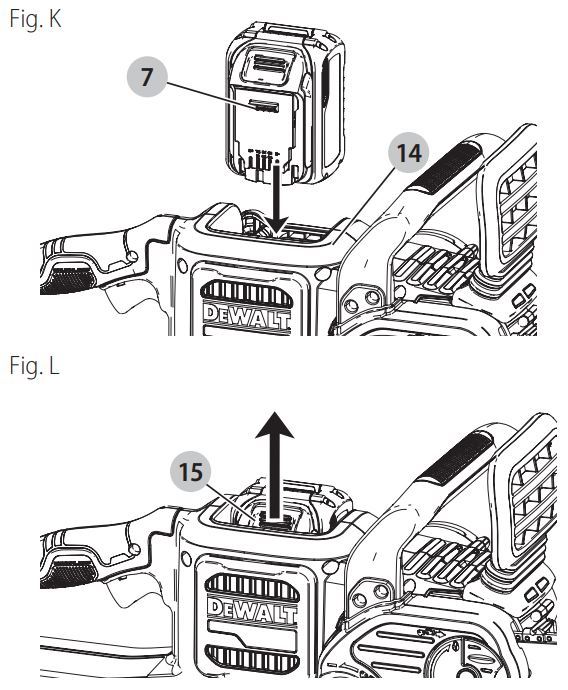 Fig. K

7

14

DEWALT

Fig. L

15

DEWALT