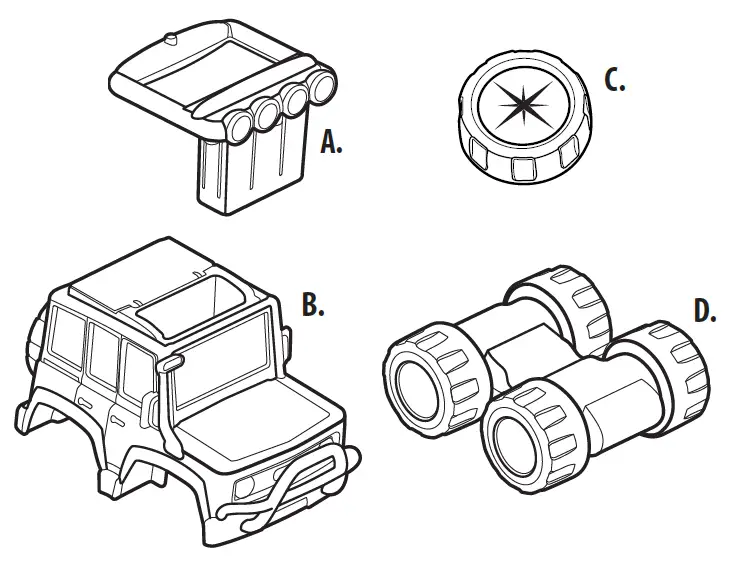 A.

C.

B.

D.