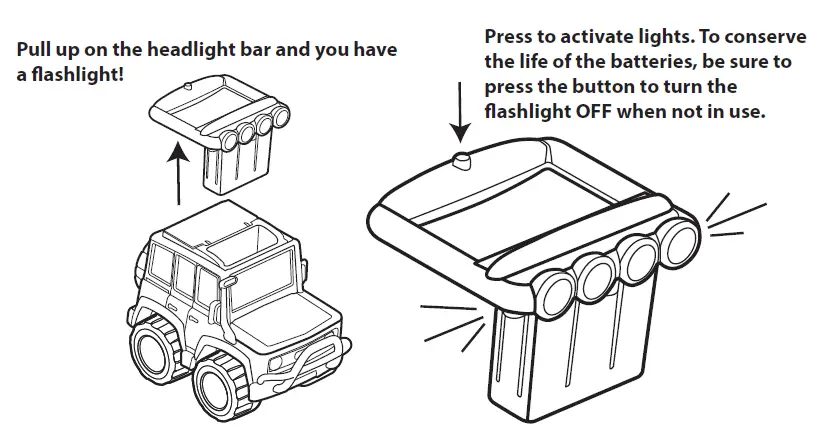 Pull up on the headlight bar and you have a flashlight!

Press to activate lights. To conserve the life of the batteries, be sure to press the button to turn the flashlight OFF when not in use.