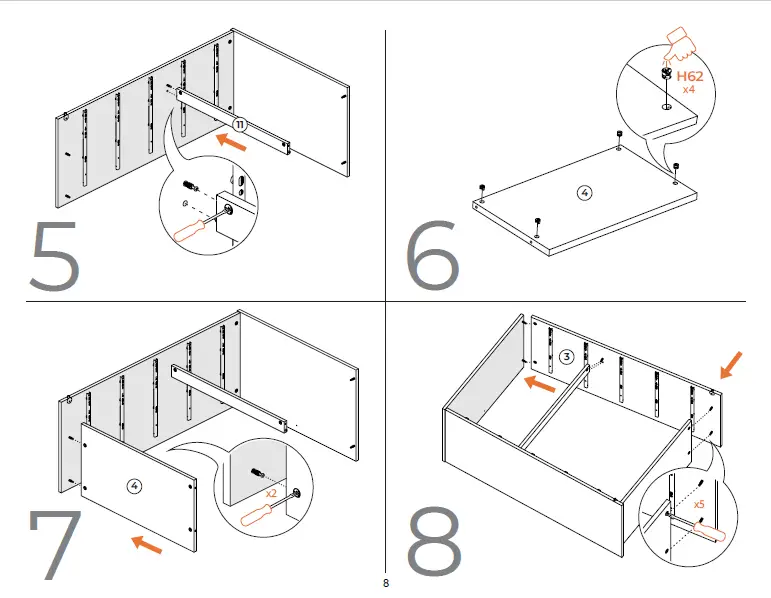 11

5

H62
x4

4

6

4

x2

7

3

x5

8

8