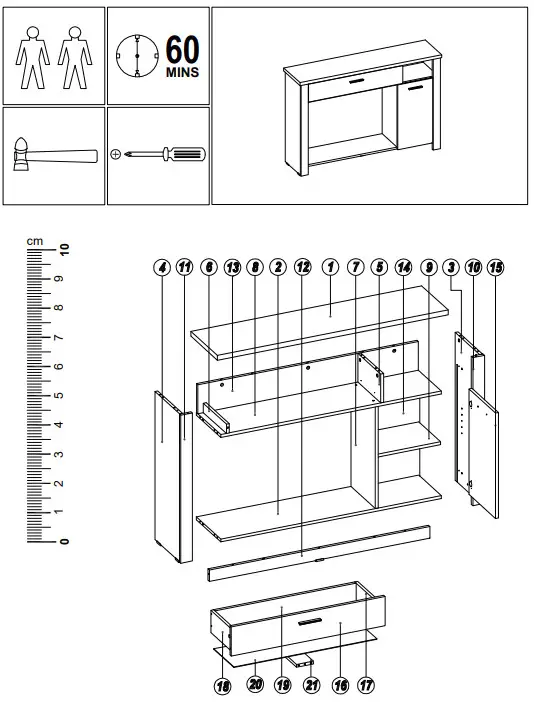 60
MINS

cm
10
9
8
7
6
5
4
3
2
1
0

4 11 6 13 8 2 12 1 7 5 14 9 3 10 15

18 20 19 21 16 17