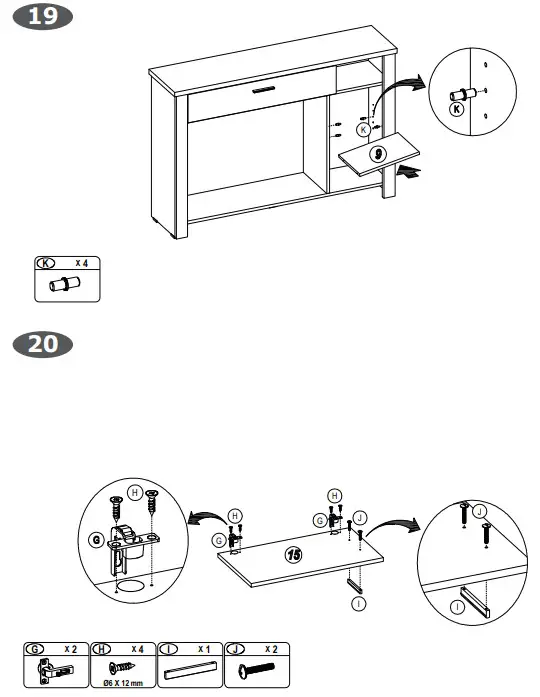 19

K

K

9

K X 4

20

H

G

H

G

H

G

J

15

I

J

I

G X 2

H X 4

Ø6 X 12 mm

I X 1

J X 2