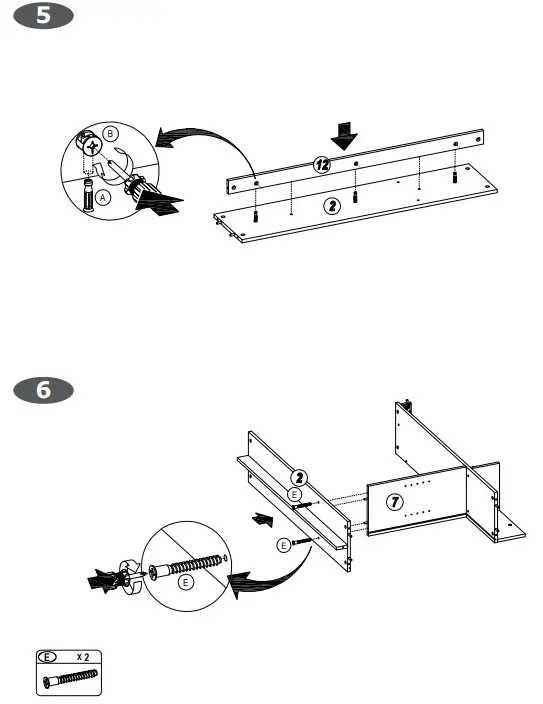 5

B

A

12

2

6

2

E

7

E

E

E x 2