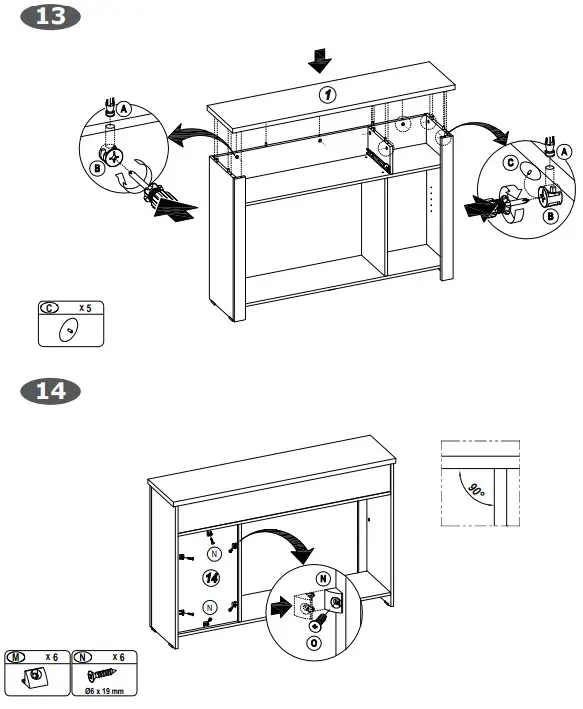 13

1

A

B

C

A

B

C x 5

14

90°

N

14

N

N

O

M x 6

N x 6

Ø6 x 19 mm