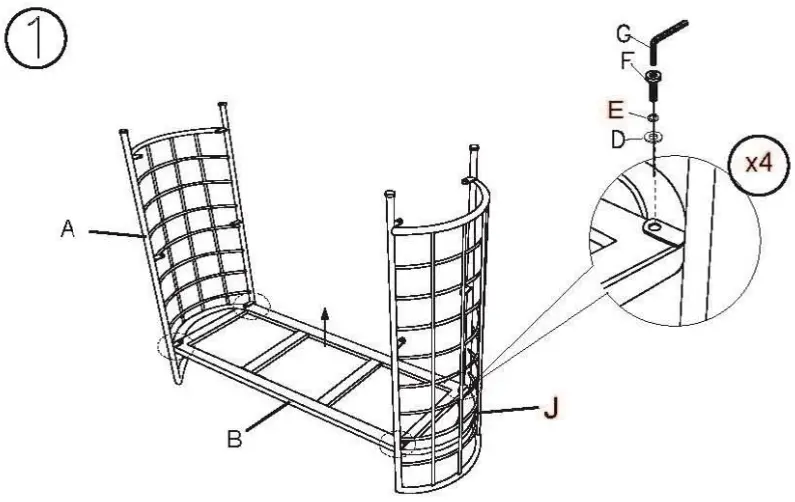 1

G

F

E

D

x4

A

B

J