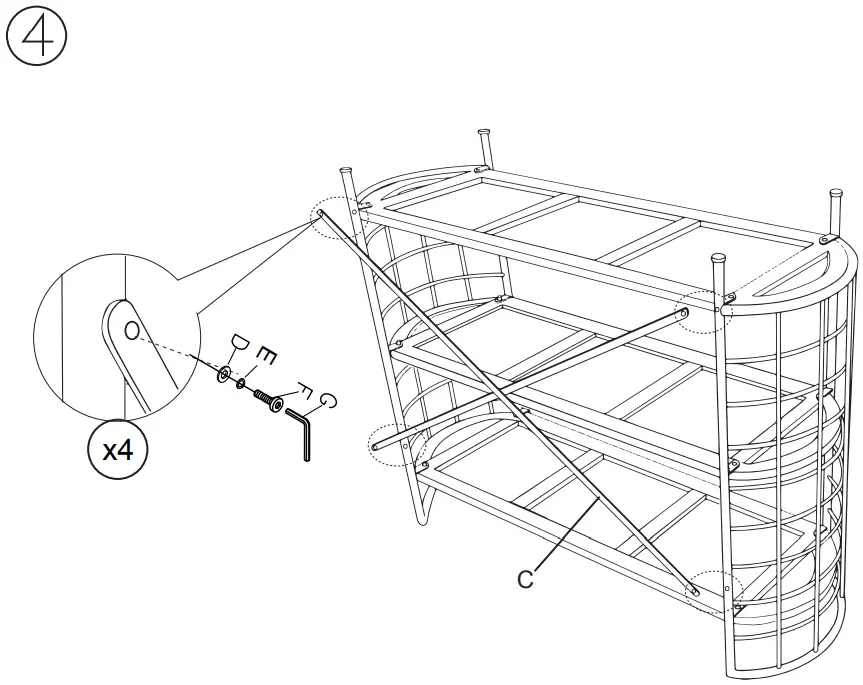 4

D
E
F
G

x4

C