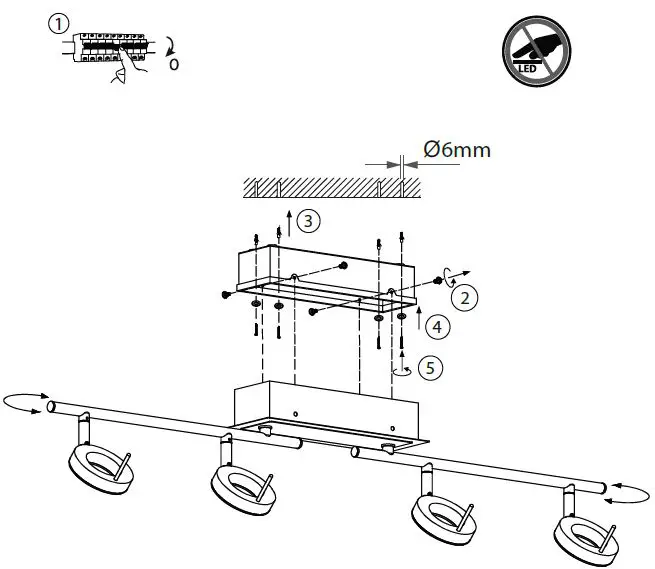 1
0
LED
Ø6mm
3
2
4
5