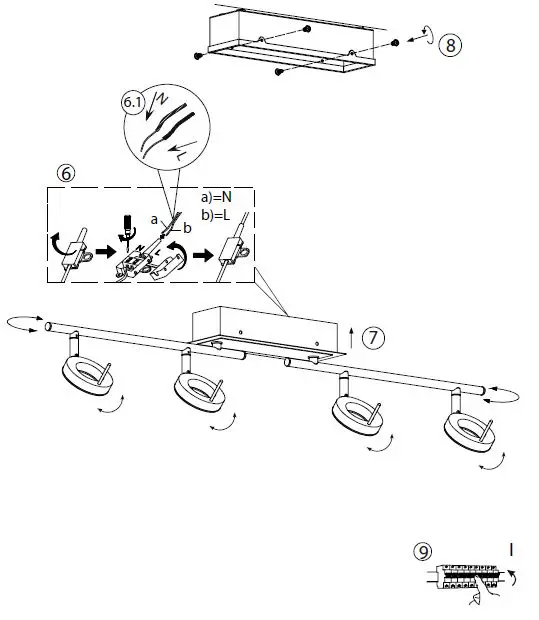 8

6.1
N
L

6
a)=N
b)=L
a
b
N
L

7

9
I