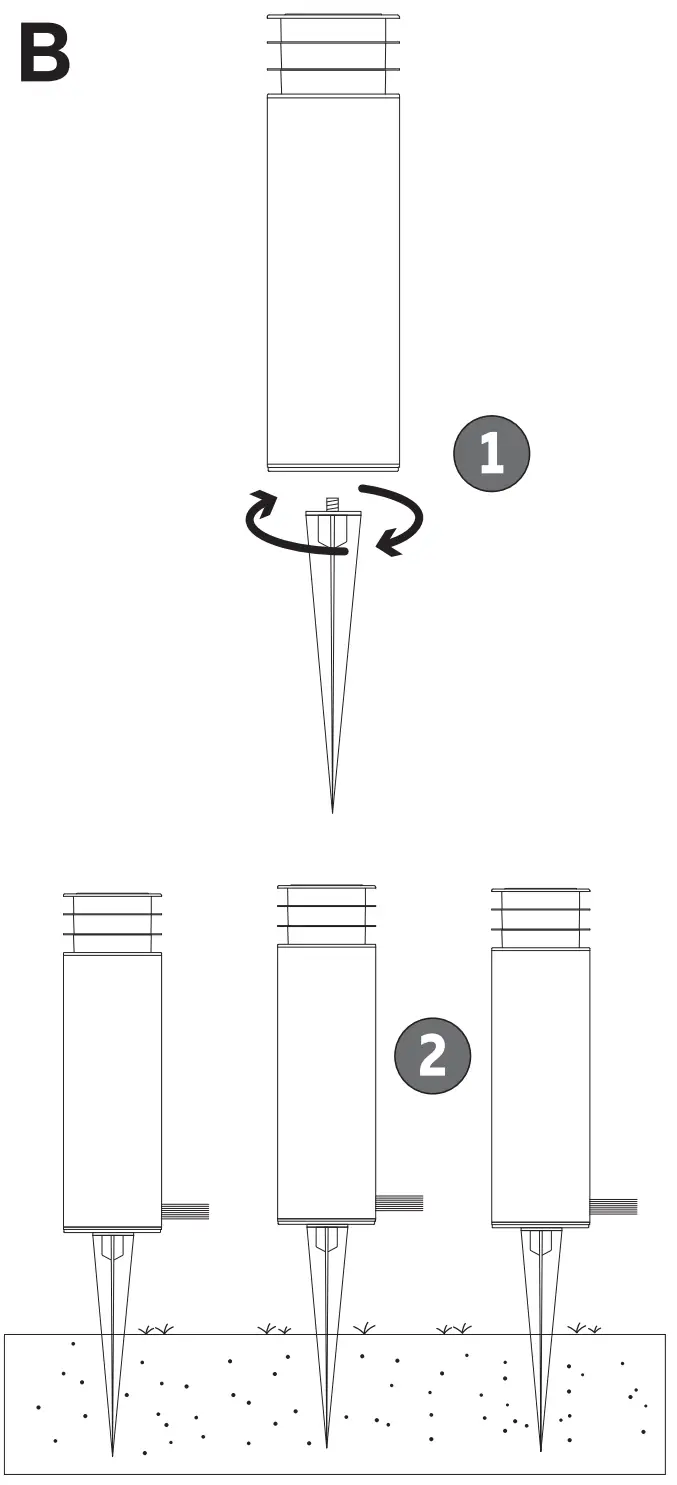 B

1

2