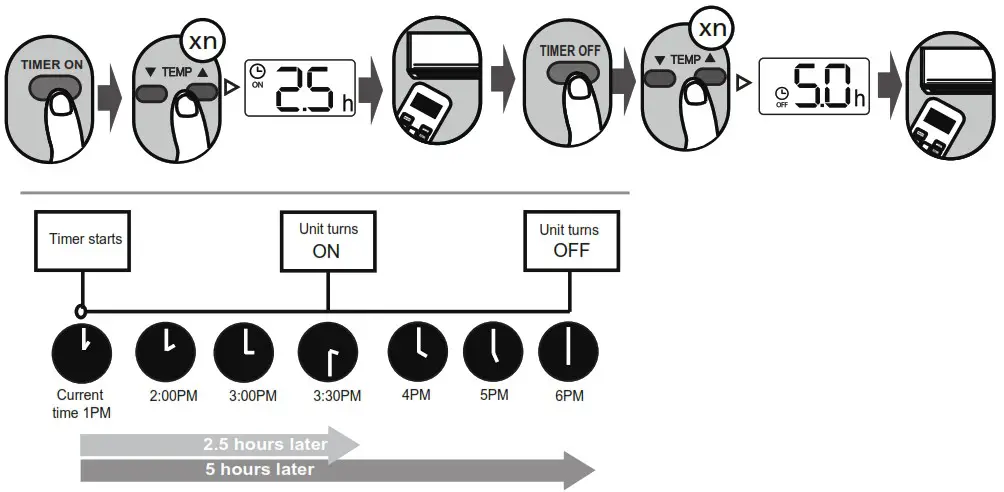 TIMER ON
xn
▼ TEMP ▲
ON 2.5 h
TIMER OFF
xn
▼ TEMP ▲
OFF 5.0 h

Timer starts
Unit turns ON
Unit turns OFF

Current time 1PM
2:00PM
3:00PM
3:30PM
4PM
5PM
6PM

2.5 hours later
5 hours later