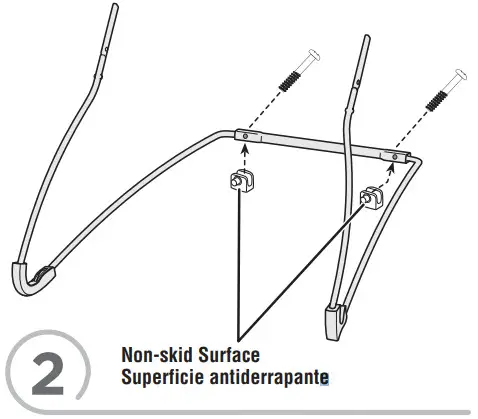 2

Non-skid Surface
Superficie antiderrapante