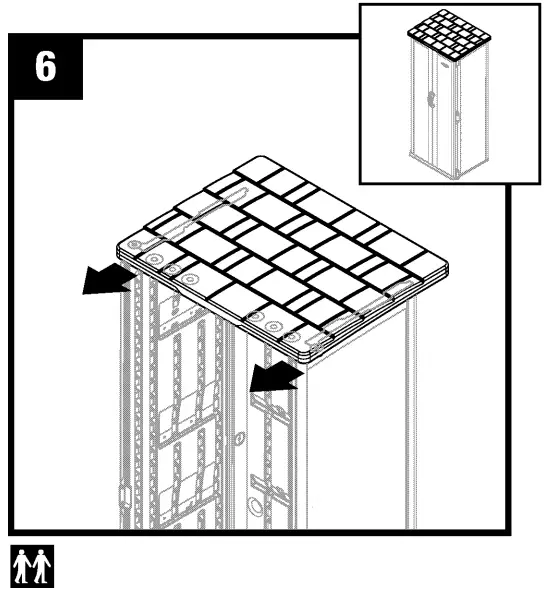 6