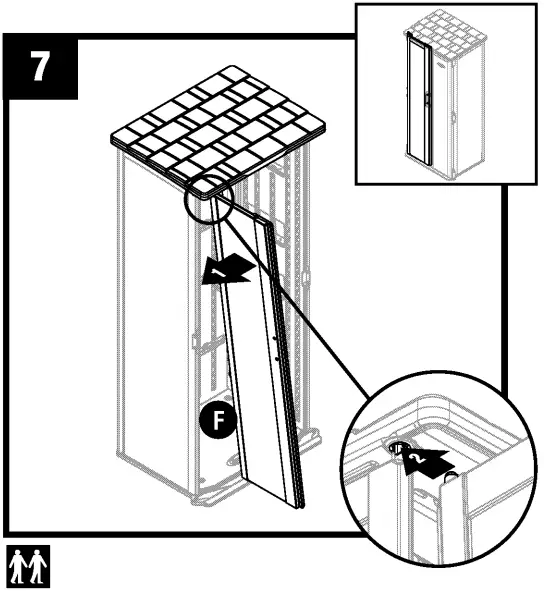 7

1

F

2