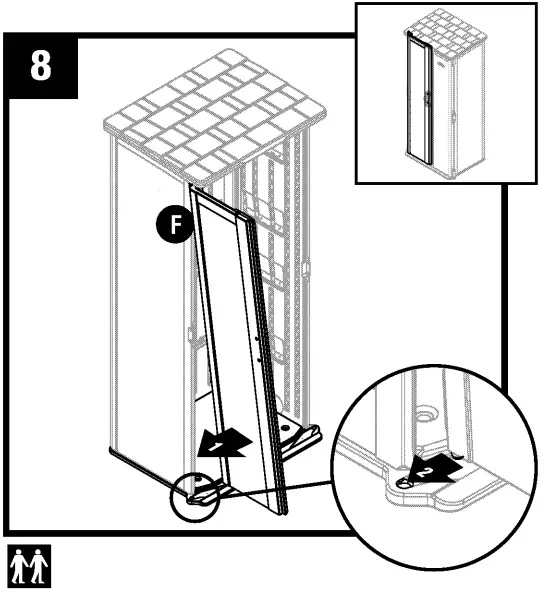 8

F

1

2