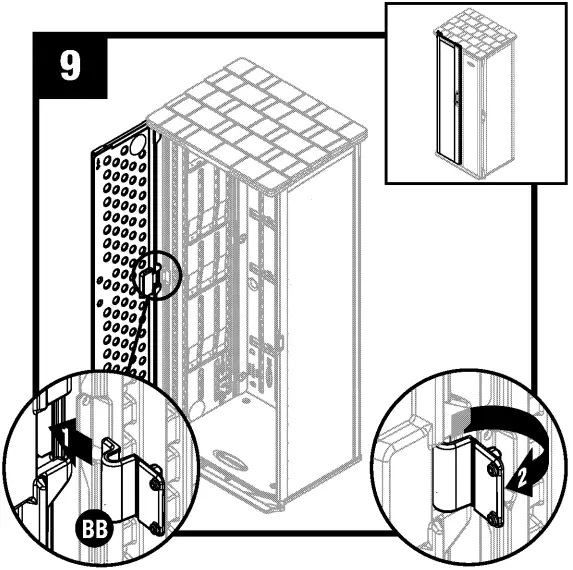 9

1

BB

2