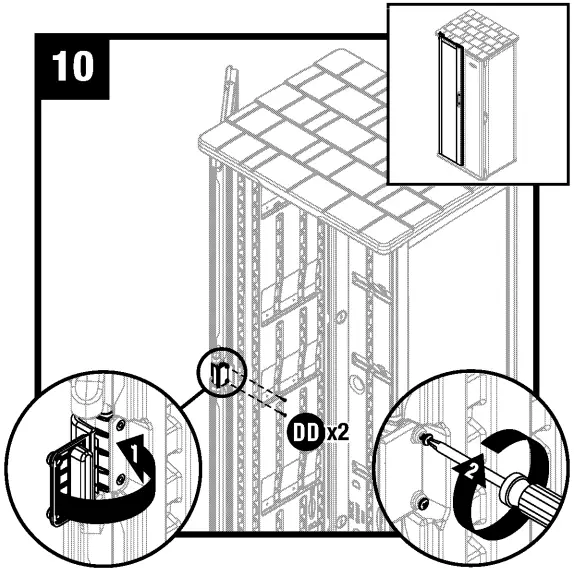 10

DD x2

1

2