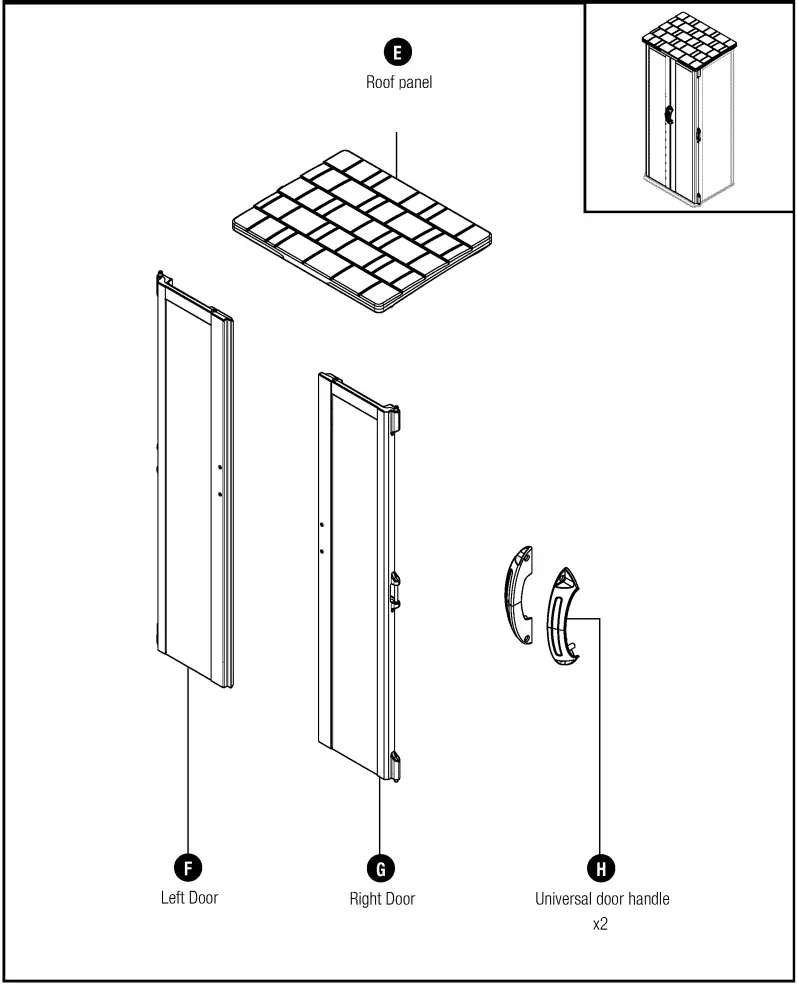 E
Roof panel

F
Left Door

G
Right Door

H
Universal door handle
x2