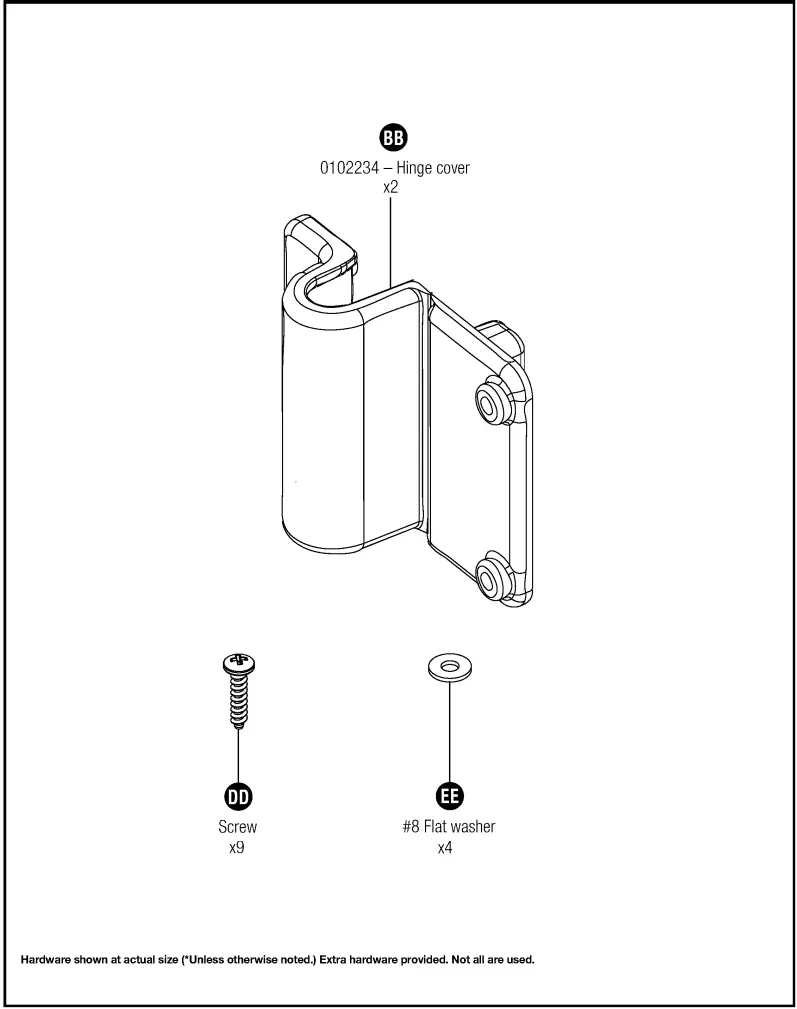 BB
0102234 – Hinge cover
x2

DD
Screw
x9

EE
#8 Flat washer
x4

Hardware shown at actual size (*Unless otherwise noted.) Extra hardware provided. Not all are used.