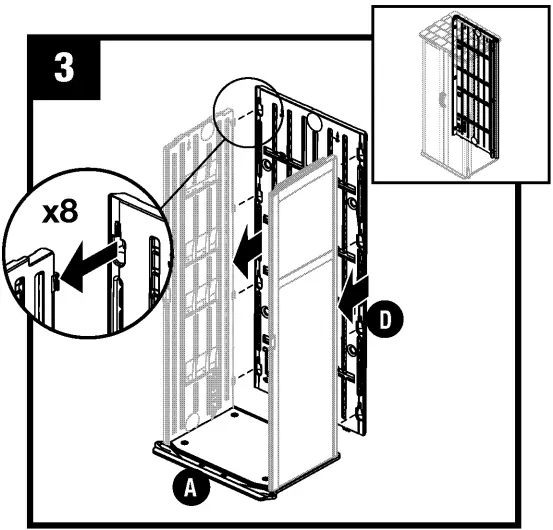 3

x8

D

A