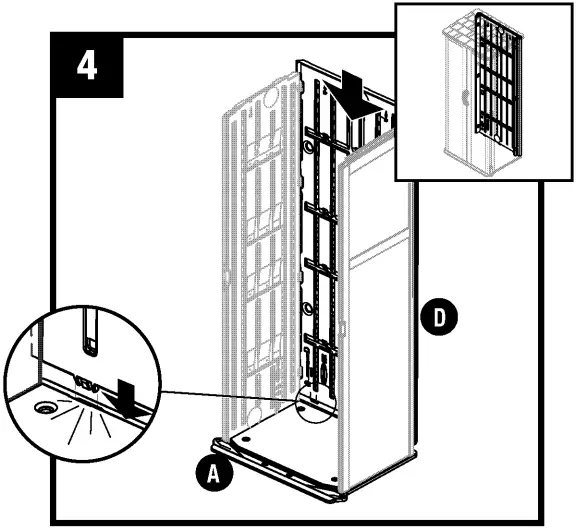 4

D

A