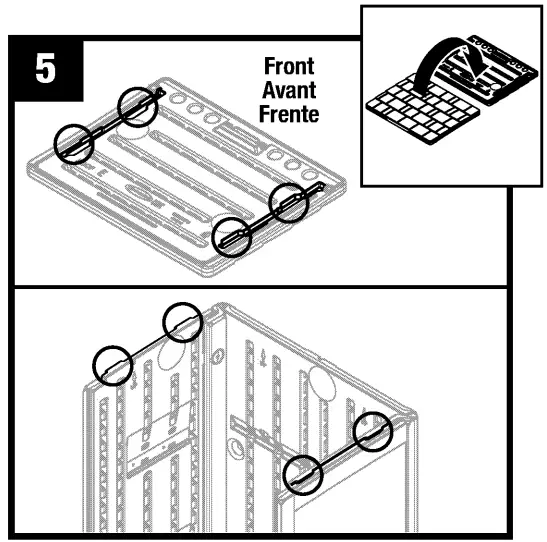 5

Front
Avant
Frente